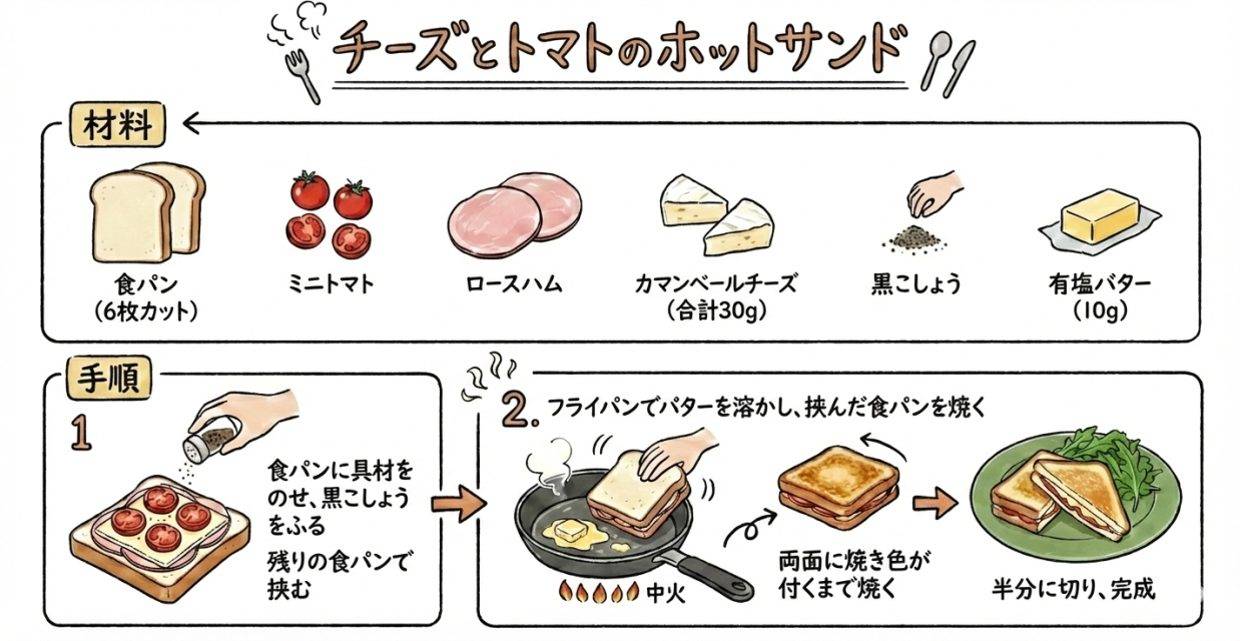 チーズとトマトのホットサンド

材料

食パン
(6枚カット)

ミニトマト

ロースハム

カマンベールチーズ
(合計30g)

黒こしょう

有塩バター
(10g)

手順

1

食パンに具材をのせ、黒こしょうをふる

残りの食パンで挟む

2. フライパンでバターを溶かし、挟んだ食パンを焼く

中火

両面に焼き色が付くまで焼く

半分に切り、完成