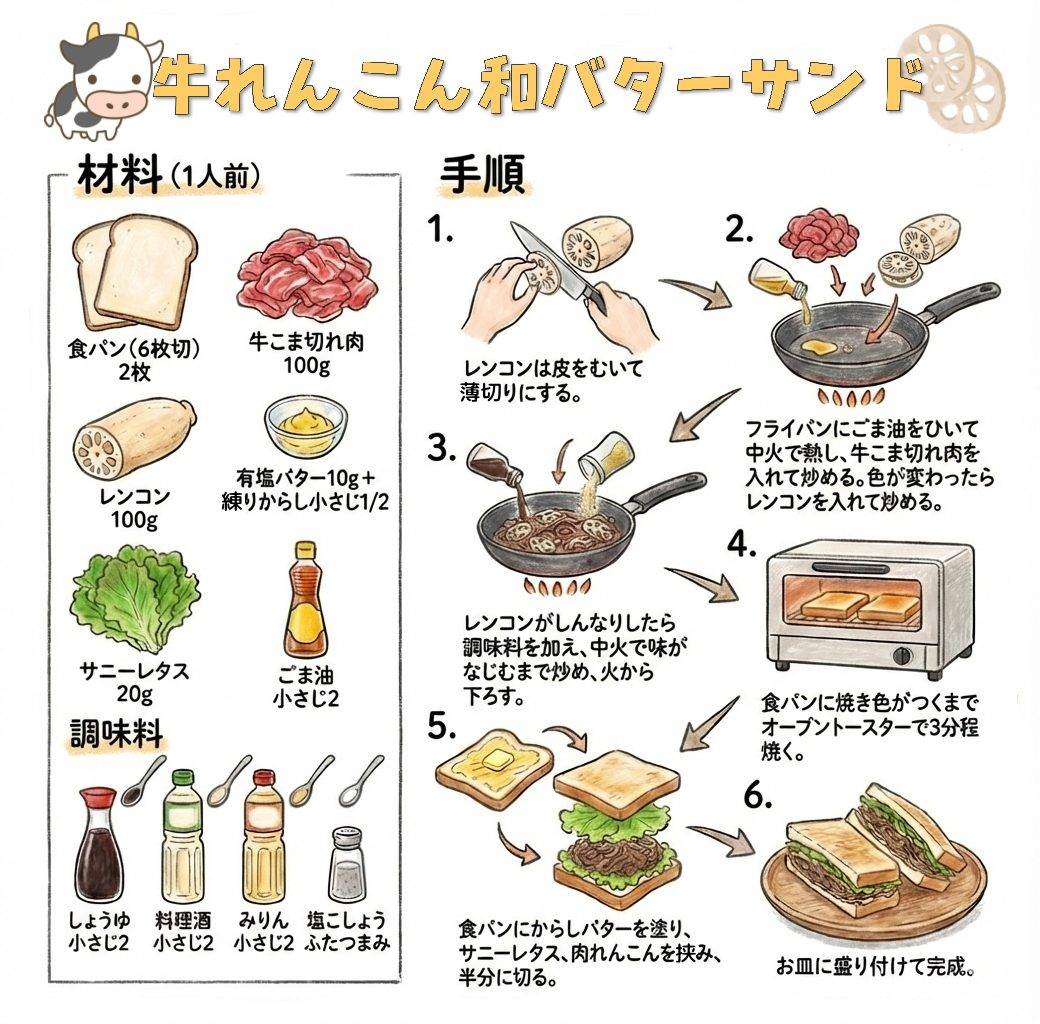 牛れんこん和バターサンド

材料（1人前）

食パン（6枚切）
2枚

牛こま切れ肉
100g

レンコン
100g

有塩バター10g＋
練りからし小さじ1/2

サニーレタス
20g

ごま油
小さじ2

調味料

しょうゆ
小さじ2

料理酒
小さじ2

みりん
小さじ2

塩こしょう
ふたつまみ

手順

1.
レンコンは皮をむいて薄切りにする。

2.
フライパンにごま油をひいて中火で熱し、牛こま切れ肉を入れて炒める。色が変わったらレンコンを入れて炒める。

3.
レンコンがしんなりしたら調味料を加え、中火で味がなじむまで炒め、火から下ろす。

4.
食パンに焼き色がつくまでオーブントースターで3分程焼く。

5.
食パンにからしバターを塗り、サニーレタス、肉れんこんを挟み、半分に切る。

6.
お皿に盛り付けて完成。